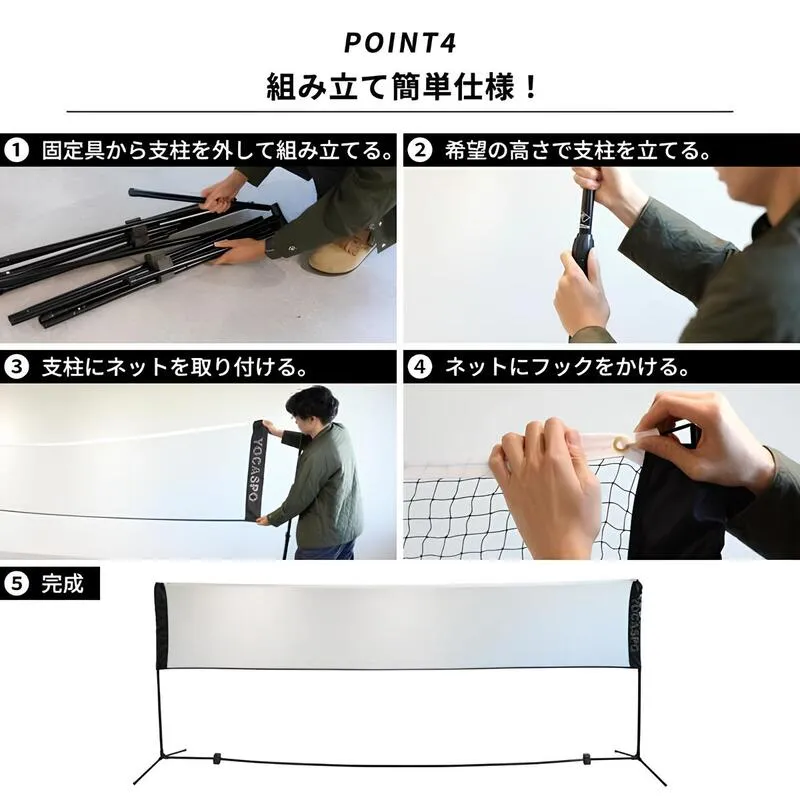 POINT4

組み立て簡単仕様！

1 固定具から支柱を外して組み立てる。

2 希望の高さで支柱を立てる。

3 支柱にネットを取り付ける。

YOCASPO

4 ネットにフックをかける。

5 完成

YOCASPO